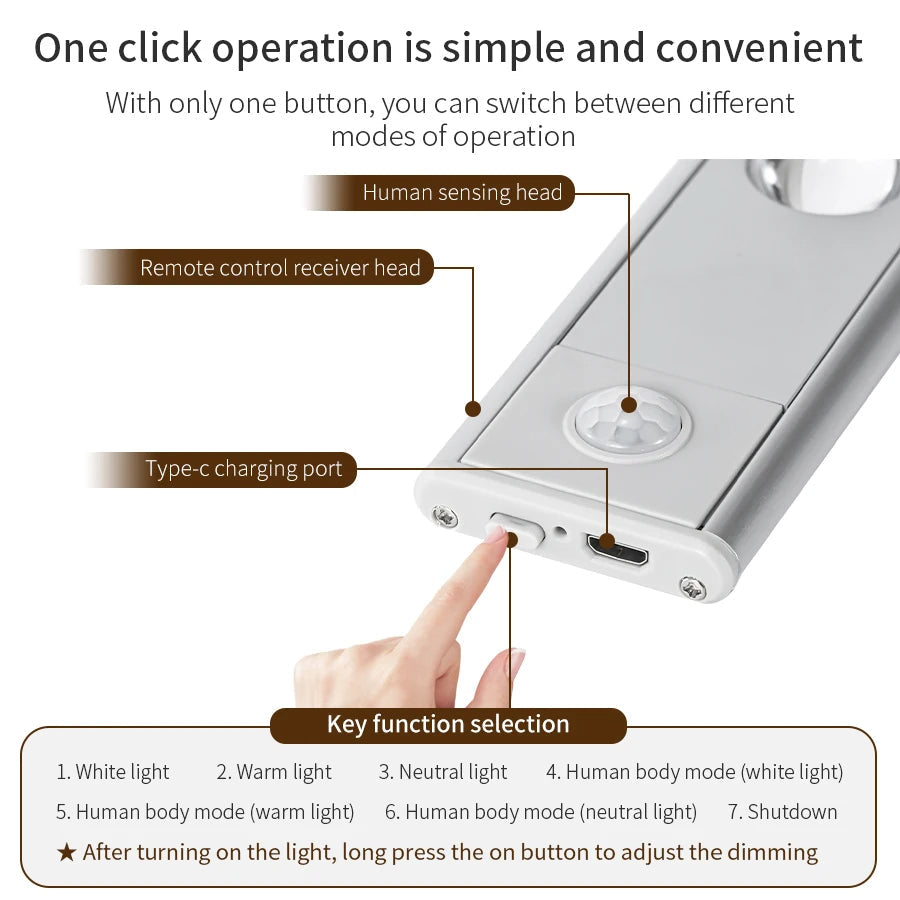 One click operation is simple and convenient

With only one button, you can switch between different modes of operation

Human sensing head

Remote control receiver head

Type-c charging port

Key function selection

1. White light 2. Warm light 3. Neutral light 4. Human body mode (white light)

5. Human body mode (warm light) 6. Human body mode (neutral light) 7. Shutdown

★ After turning on the light, long press the on button to adjust the dimming